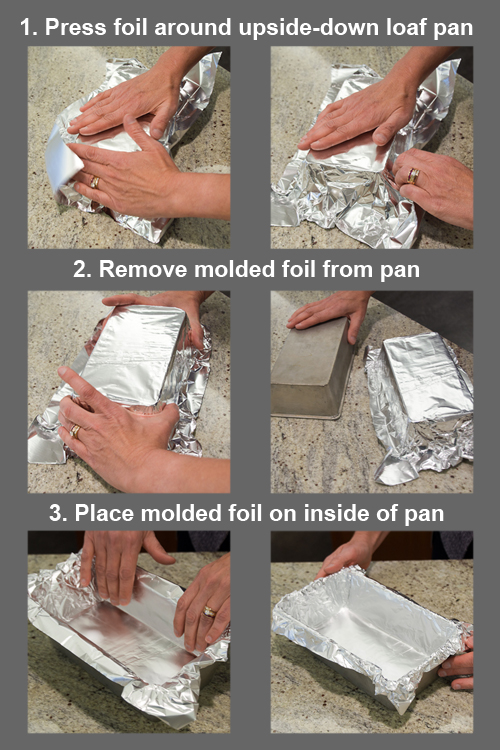 1. Press foil around upside-down loaf pan

2. Remove molded foil from pan

3. Place molded foil on inside of pan